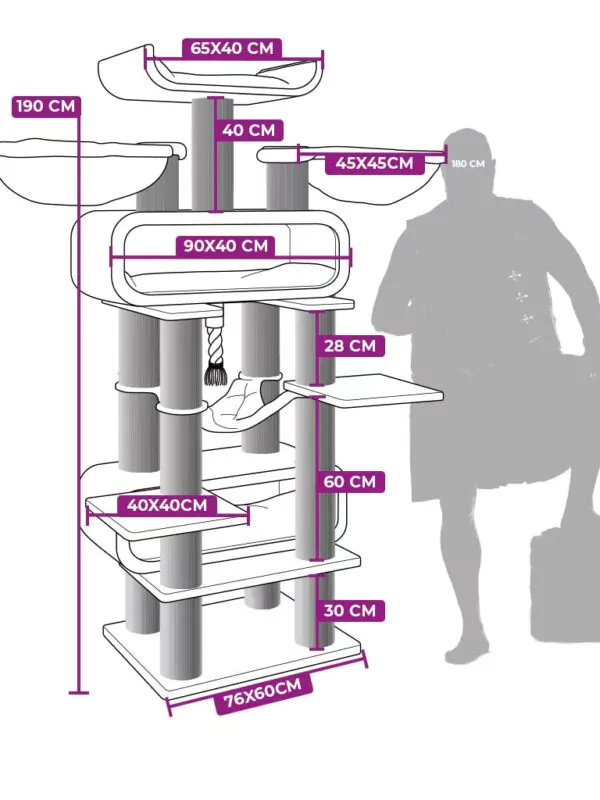 65X40 CM

190 CM

40 CM

45X45CM

180 CM

90X40 CM

28 CM

60 CM

40X40CM

30 CM

76X60CM