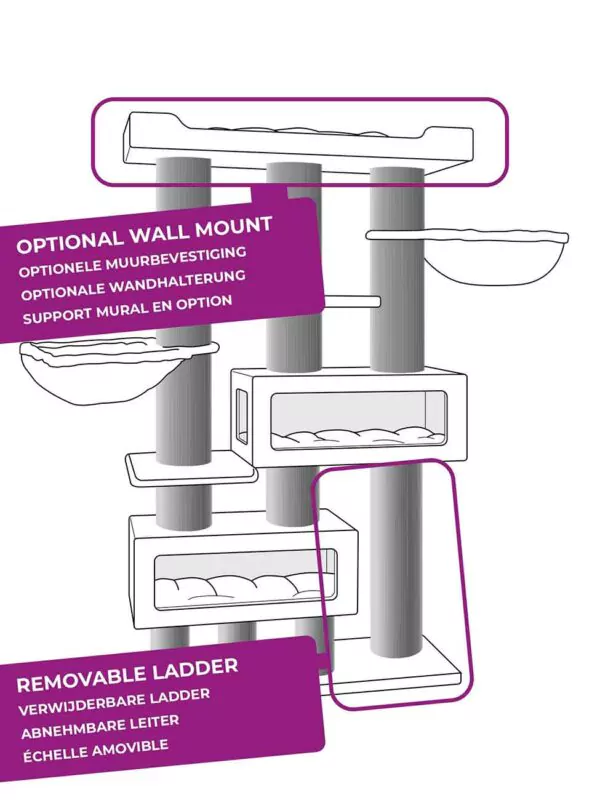 OPTIONAL WALL MOUNT
OPTIONELE MUURBEVESTIGING
OPTIONALE WANDHALTERUNG
SUPPORT MURAL EN OPTION

REMOVABLE LADDER
VERWIJDERBARE LADDER
ABNEHMBARE LEITER
ÉCHELLE AMOVIBLE